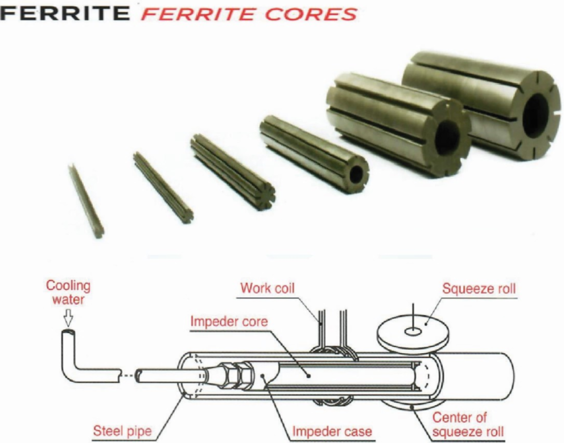 FERRITE FERRITE CORES

Cooling water

Work coil

Squeeze roll

Impeder core

Steel pipe

Impeder case

Center of squeeze roll